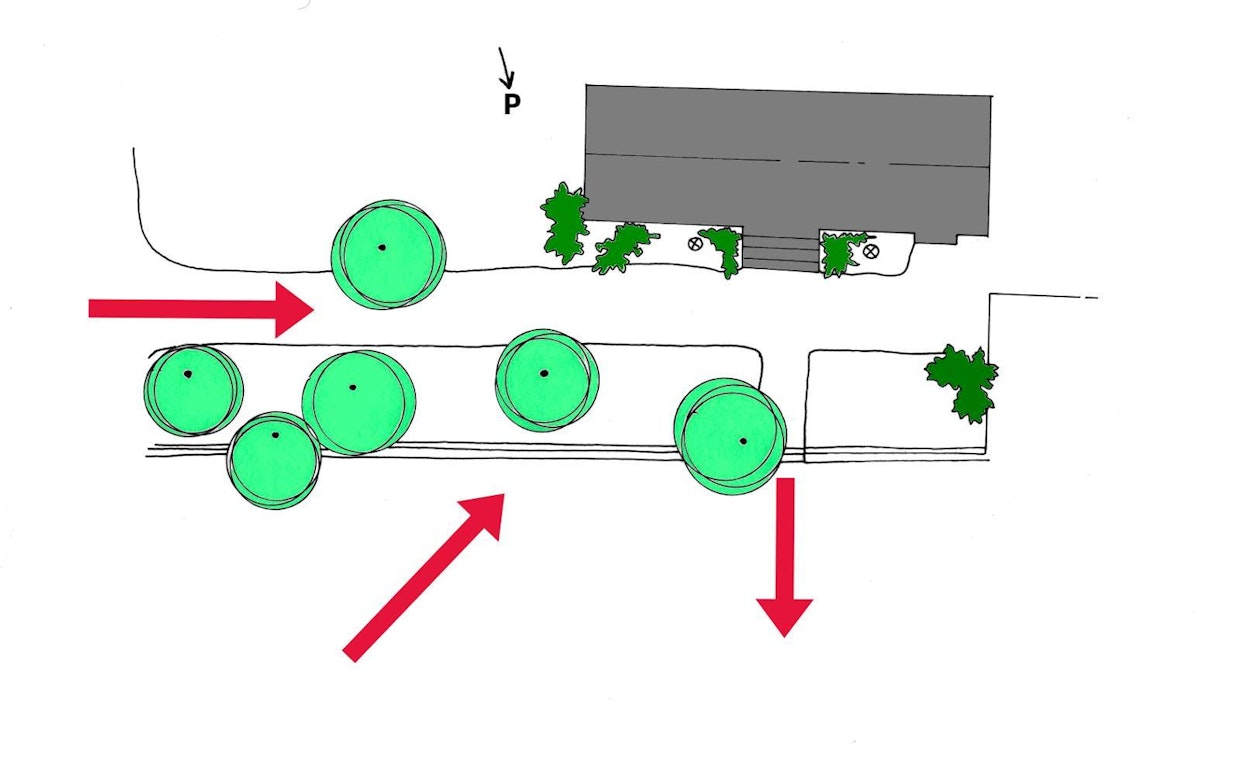 P