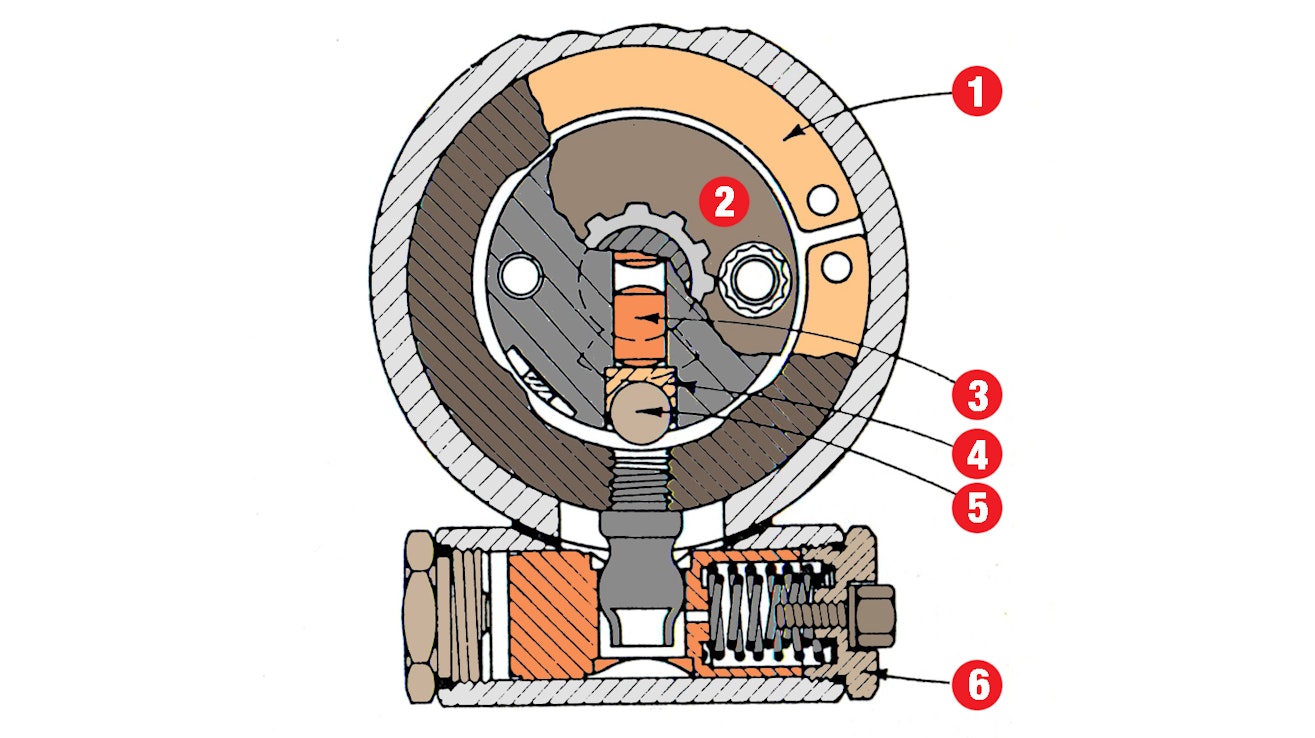 1
2
3
4
5
6