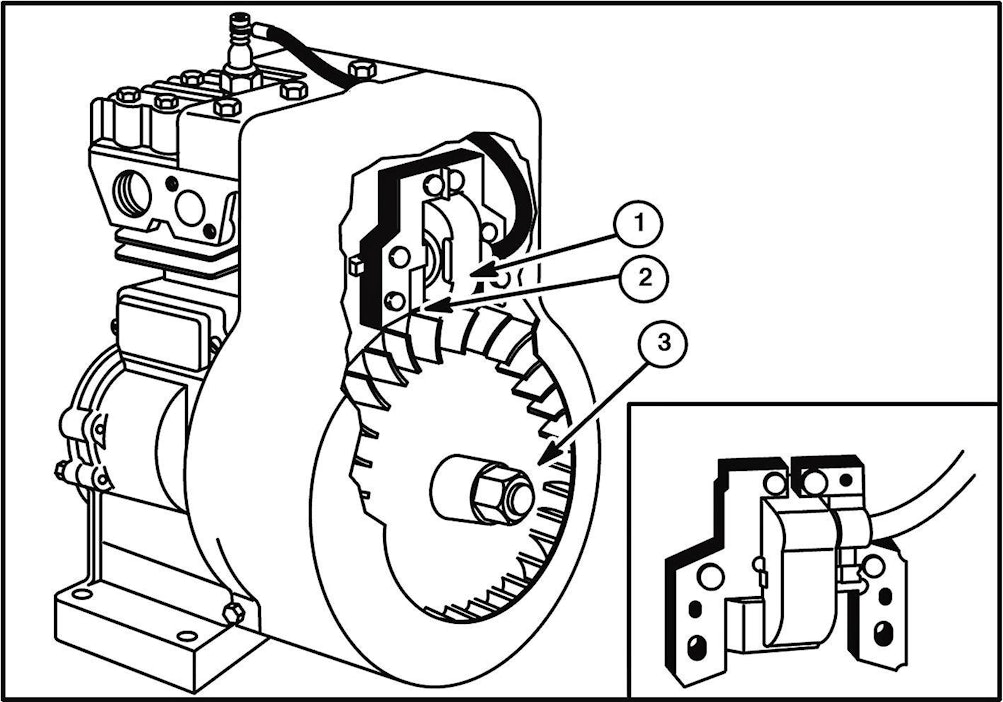 1
2
3