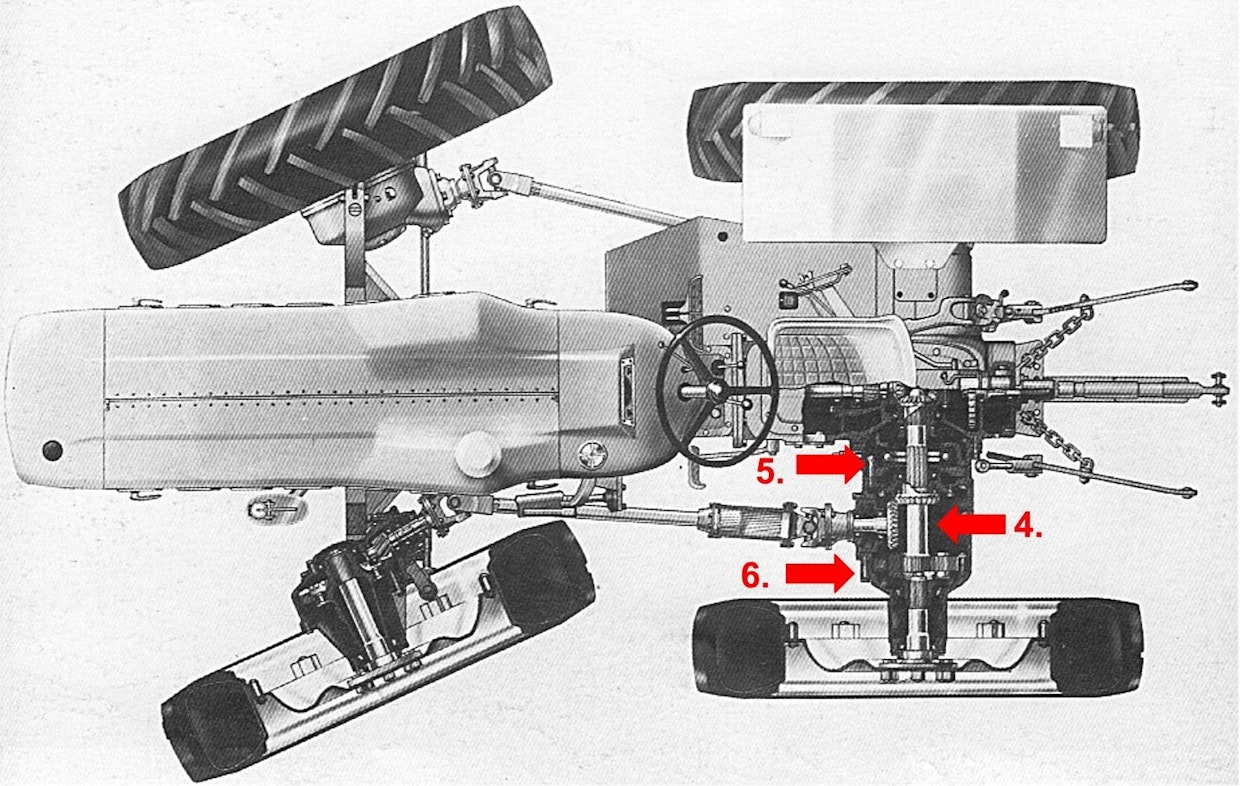 5.
4.
6.