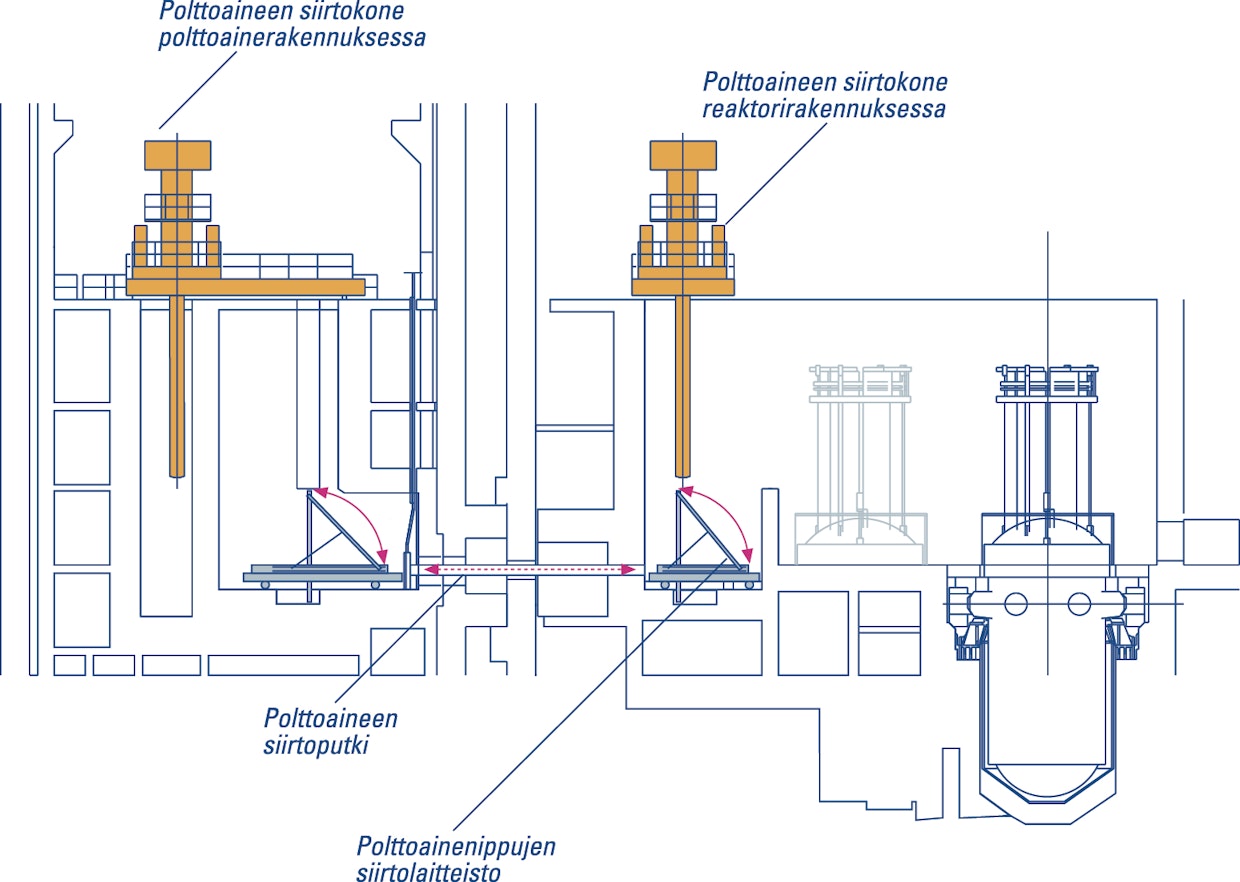 Polttoaineen siirtokone polttoainerakennuksessa

Polttoaineen siirtokone reaktorirakennuksessa

Polttoaineen siirtoputki

Polttoainenippujen siirtolaitteisto