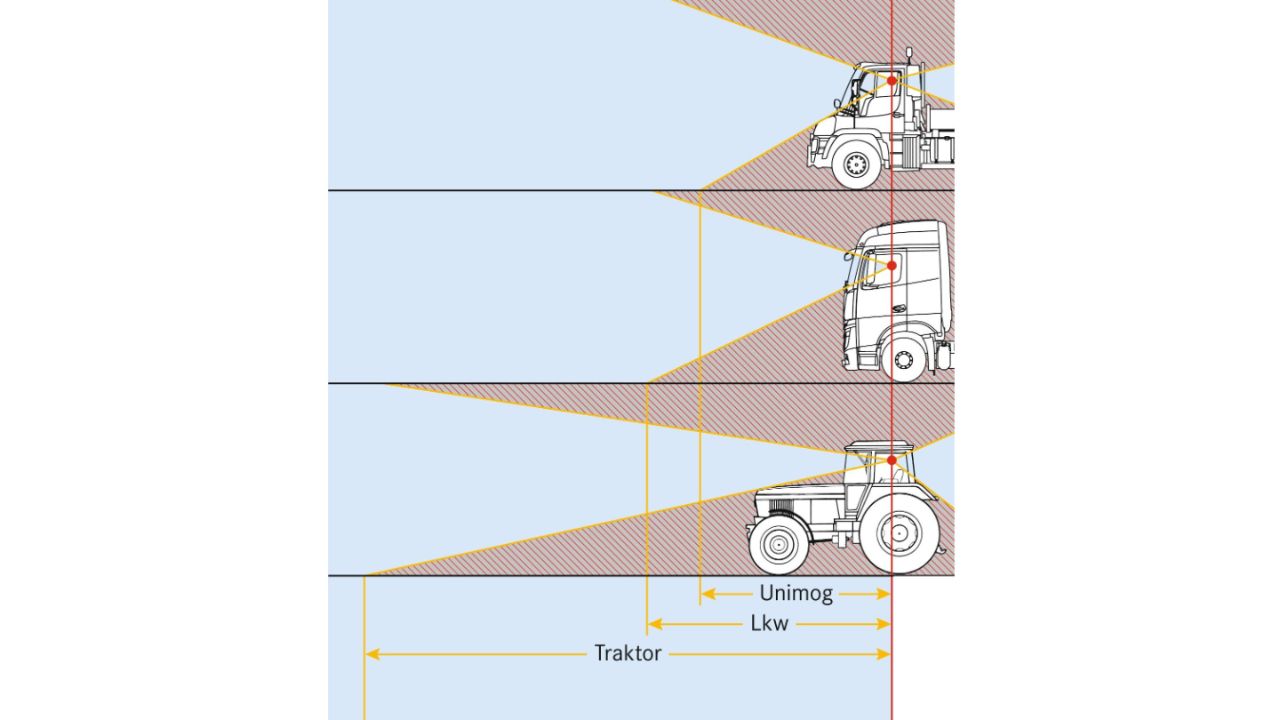 Unimog
Lkw
Traktor