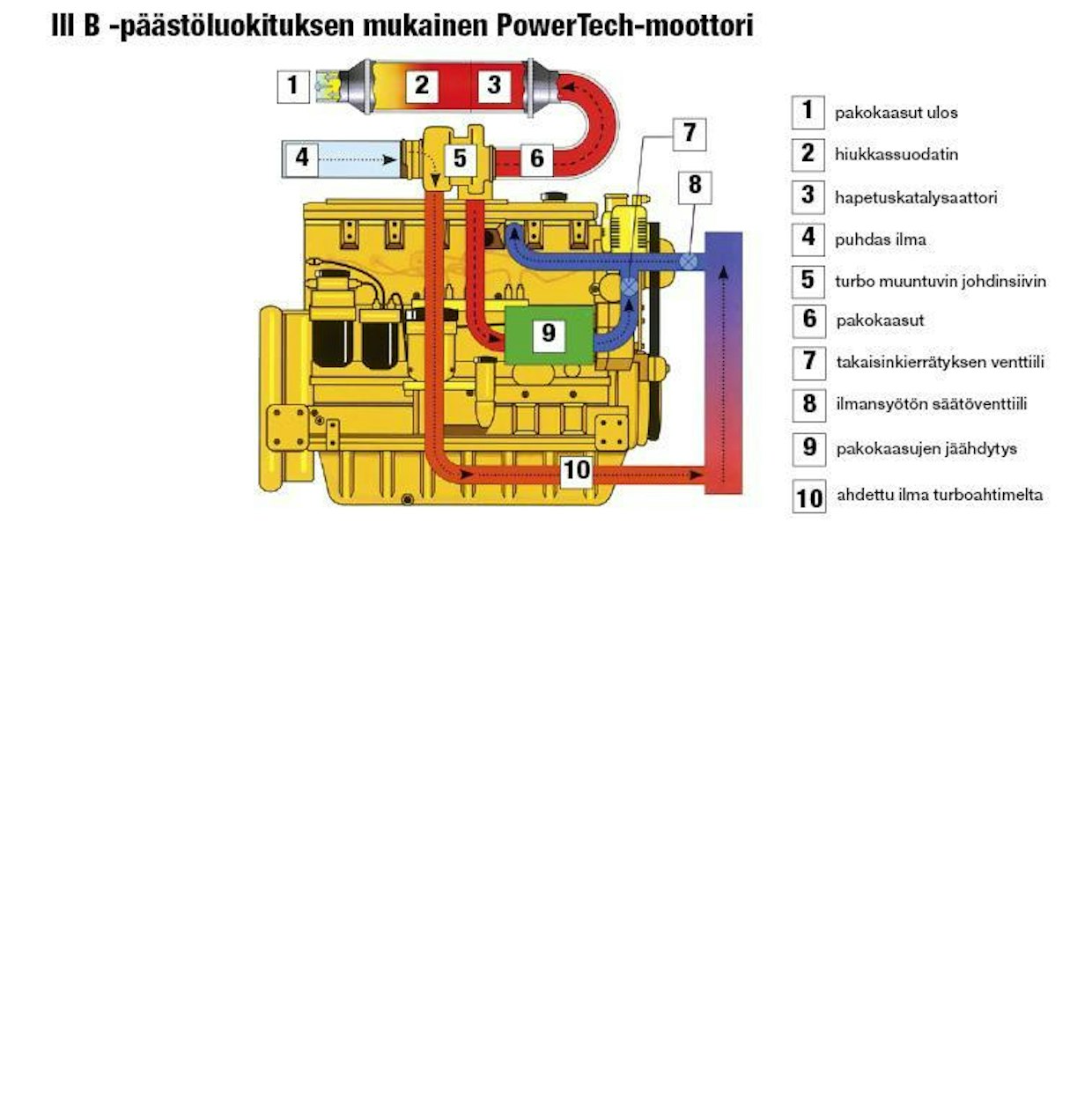 III B -päästöluokituksen mukainen PowerTech-moottori

1 2 3
4 5 6 7
8
9
10

1 pakokaasut ulos
2 hiukkassuodatin
3 hapetuskatalysaattori
4 puhdas ilma
5 turbo muuntuvin johdinsiivin
6 pakokaasut
7 takaisinkierrätyksen venttiili
8 ilmansyötön säätöventtiili
9 pakokaasujen jäähdytys
10 ahdettu ilma turboahtimelta