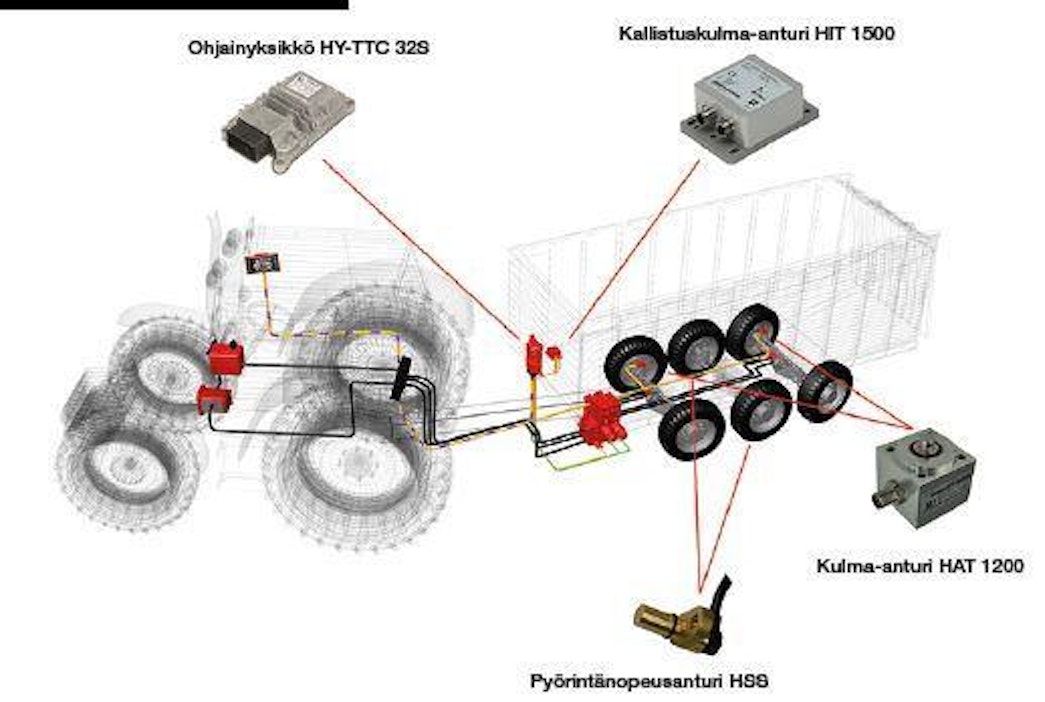 Ohjainyksikkö HY-TTC 32S

Kallistuskulma-anturi HIT 1500

Kulma-anturi HAT 1200

Pyörintänopeusanturi HSS