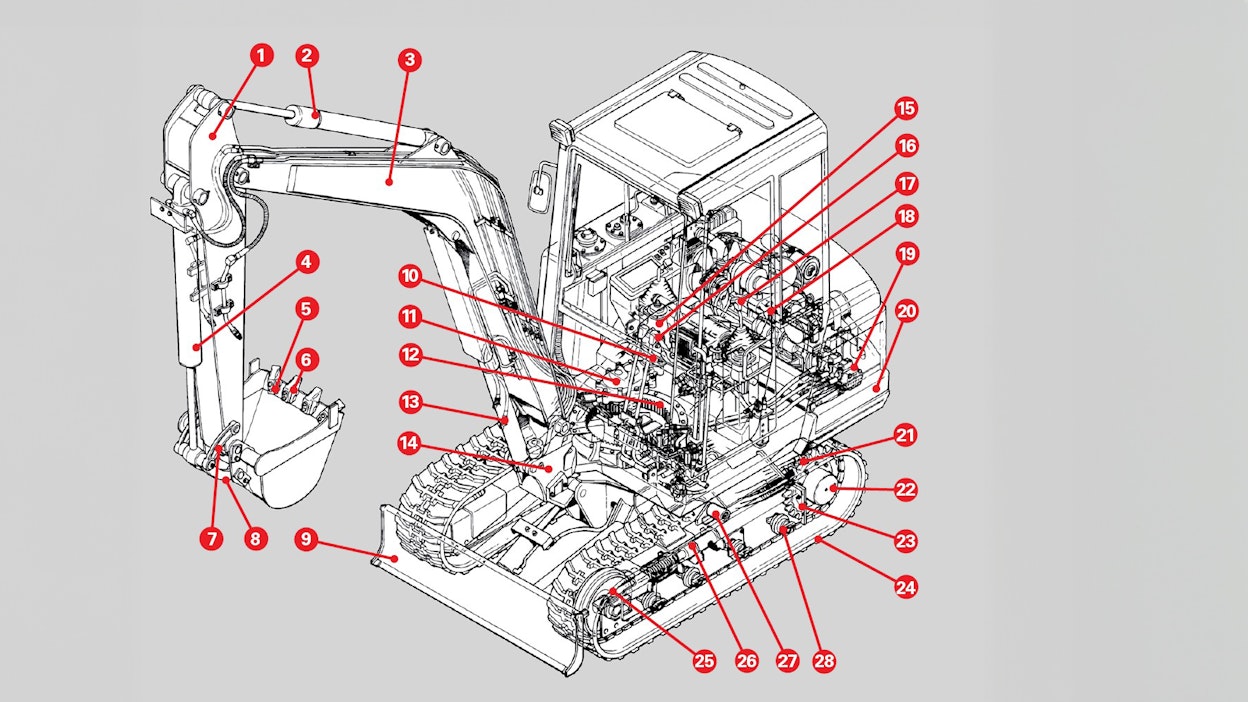 1
2
3
4
5
6
7
8
9
10
11
12
13
14
15
16
17
18
19
20
21
22
23
24
25
26
27
28